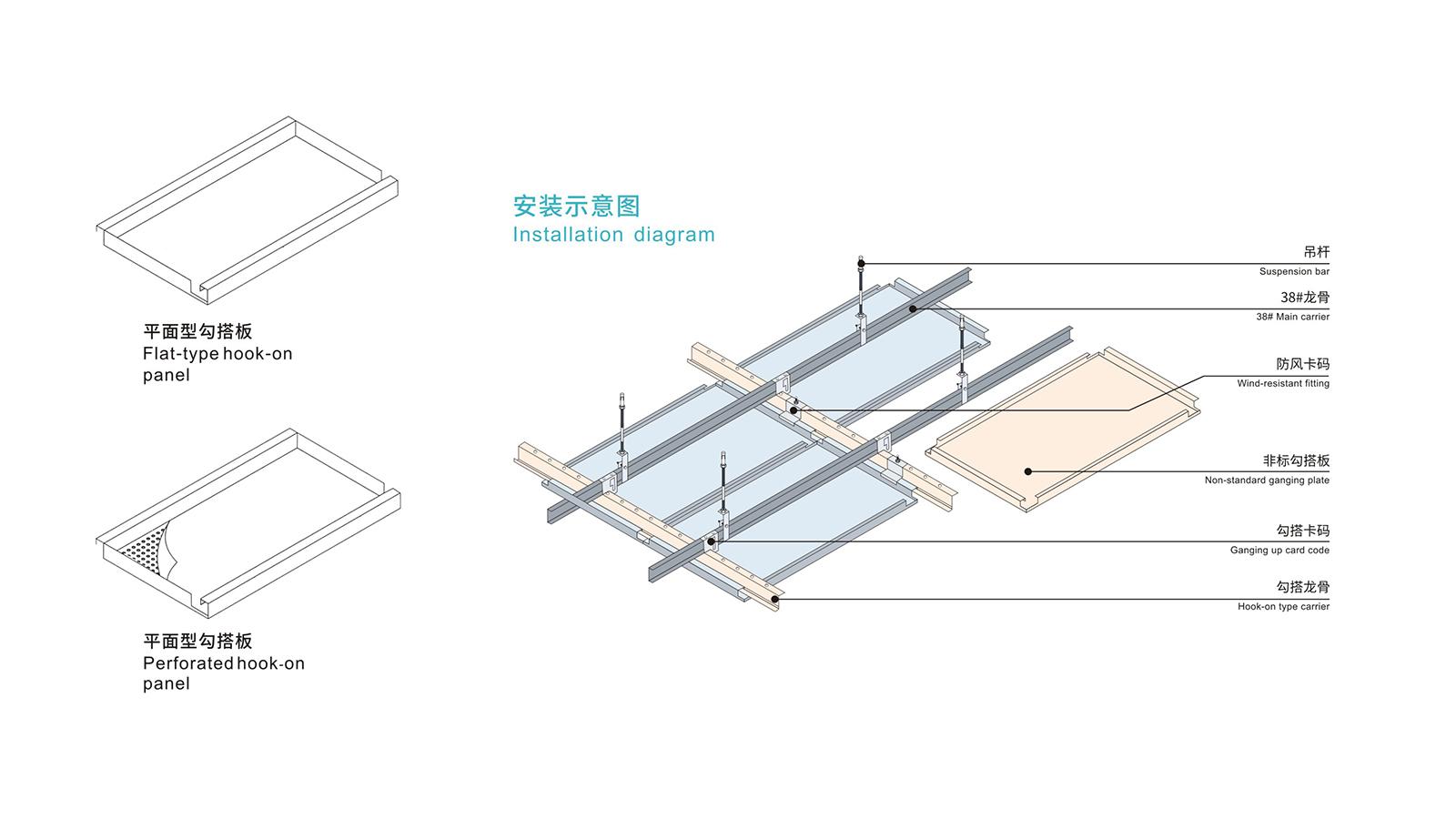 平面型勾搭板
Flat-type hook-on panel

平面型勾搭板
Perforated hook-on panel

安装示意图
Installation diagram

吊杆
Suspension bar

38#龙骨
38# Main carrier

防风卡码
Wind-resistant fitting

非标勾搭板
Non-standard ganging plate

勾搭卡码
Ganging up card code

勾搭龙骨
Hook-on type carrier