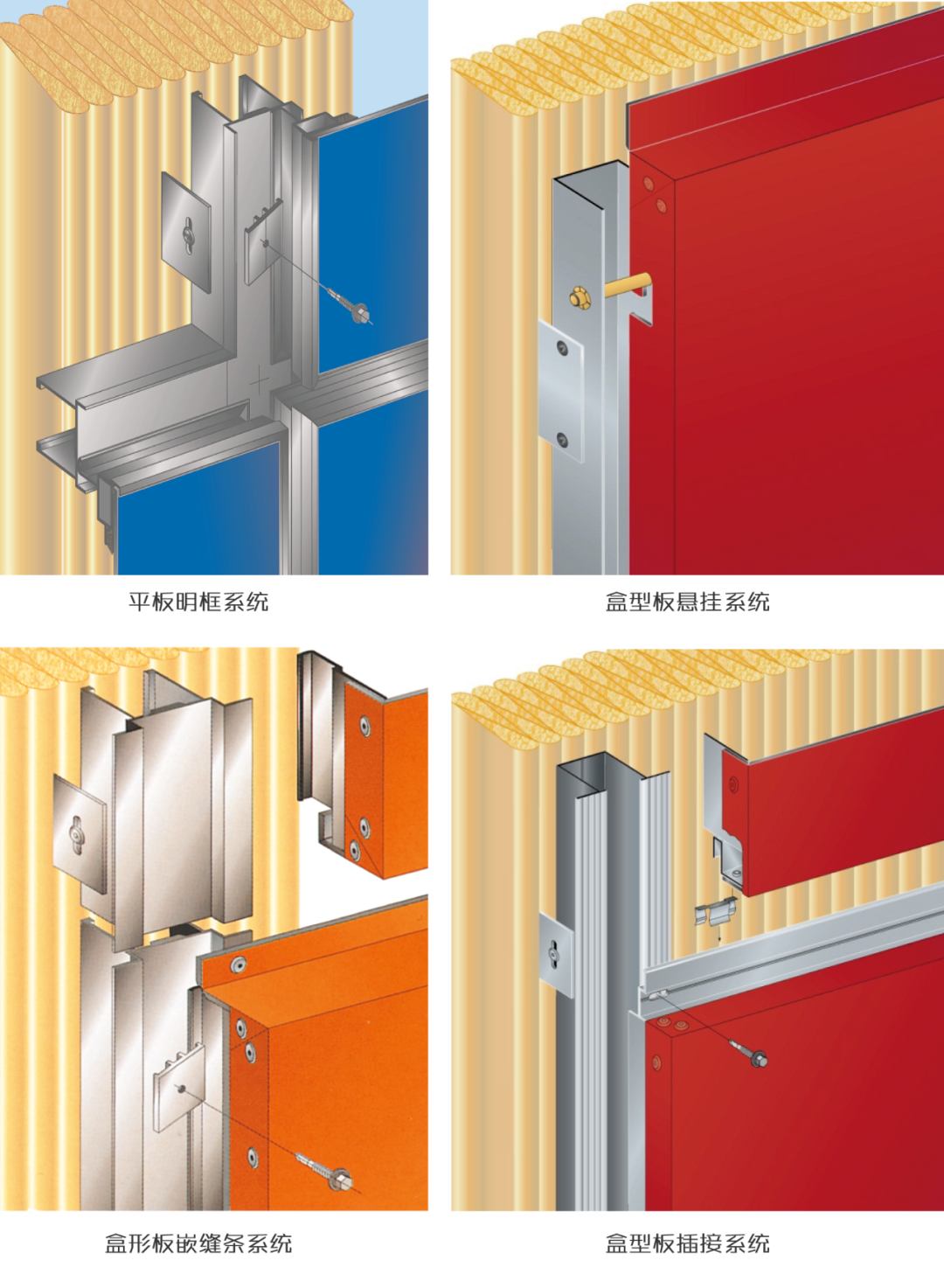 平板明框系统

盒型板悬挂系统

盒形板嵌缝条系统

盒型板插接系统